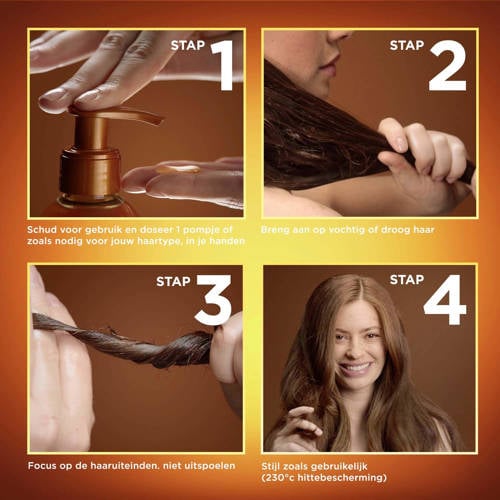 STAP 1

Schud voor gebruik en doseer 1 pompje of zoals nodig voor jouw haartype, in je handen

STAP 2

Breng aan op vochtig of droog haar

STAP 3

Focus op de haaruiteinden. niet uitspoelen

STAP 4

Stijl zoals gebruikelijk (230°c hittebescherming)